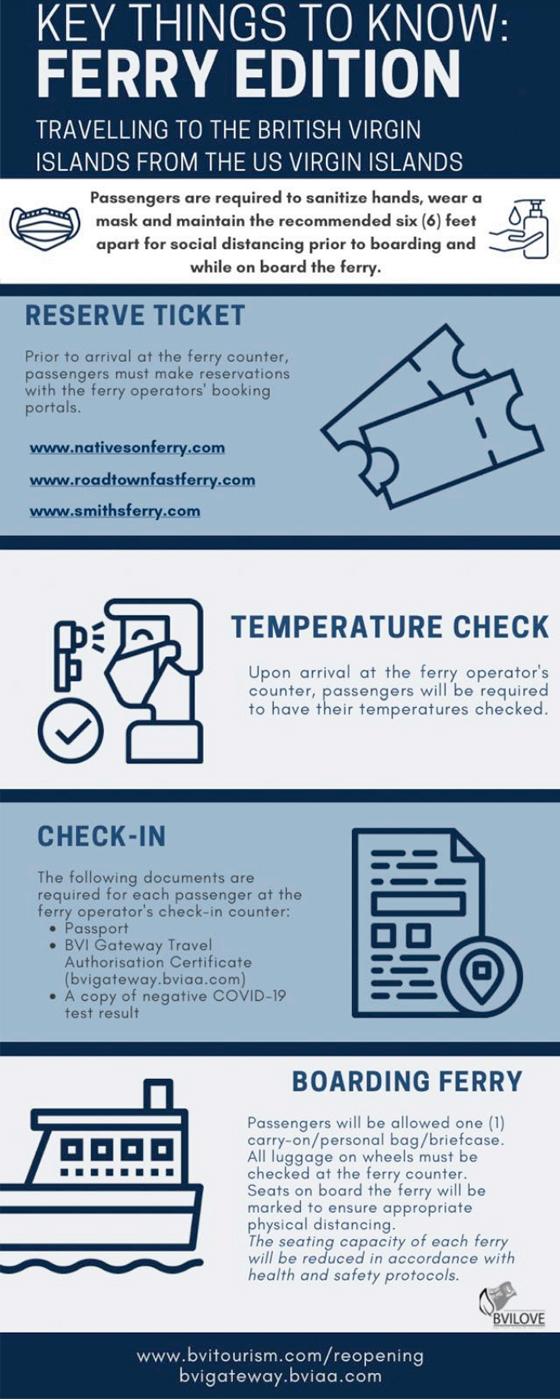 KEY THINGS TO KNOW:
FERRY EDITION

TRAVELLING TO THE BRITISH VIRGIN ISLANDS FROM THE US VIRGIN ISLANDS

Passengers are required to sanitize hands, wear a mask and maintain the recommended six (6) feet apart for social distancing prior to boarding and while on board the ferry.

RESERVE TICKET

Prior to arrival at the ferry counter, passengers must make reservations with the ferry operators' booking portals.

www.nativesonferry.com

www.roadtownfastferry.com

www.smithsferry.com

TEMPERATURE CHECK

Upon arrival at the ferry operator's counter, passengers will be required to have their temperatures checked.

CHECK-IN

The following documents are required for each passenger at the ferry operator's check-in counter:
• Passport
• BVI Gateway Travel Authorisation Certificate (bvigateway.bviaa.com)
• A copy of negative COVID-19 test result

BOARDING FERRY

Passengers will be allowed one (1) carry-on/personal bag/briefcase. All luggage on wheels must be checked at the ferry counter. Seats on board the ferry will be marked to ensure appropriate physical distancing.
The seating capacity of each ferry will be reduced in accordance with health and safety protocols.

BVILOVE

www.bvitourism.com/reopening
bvigateway.bviaa.com